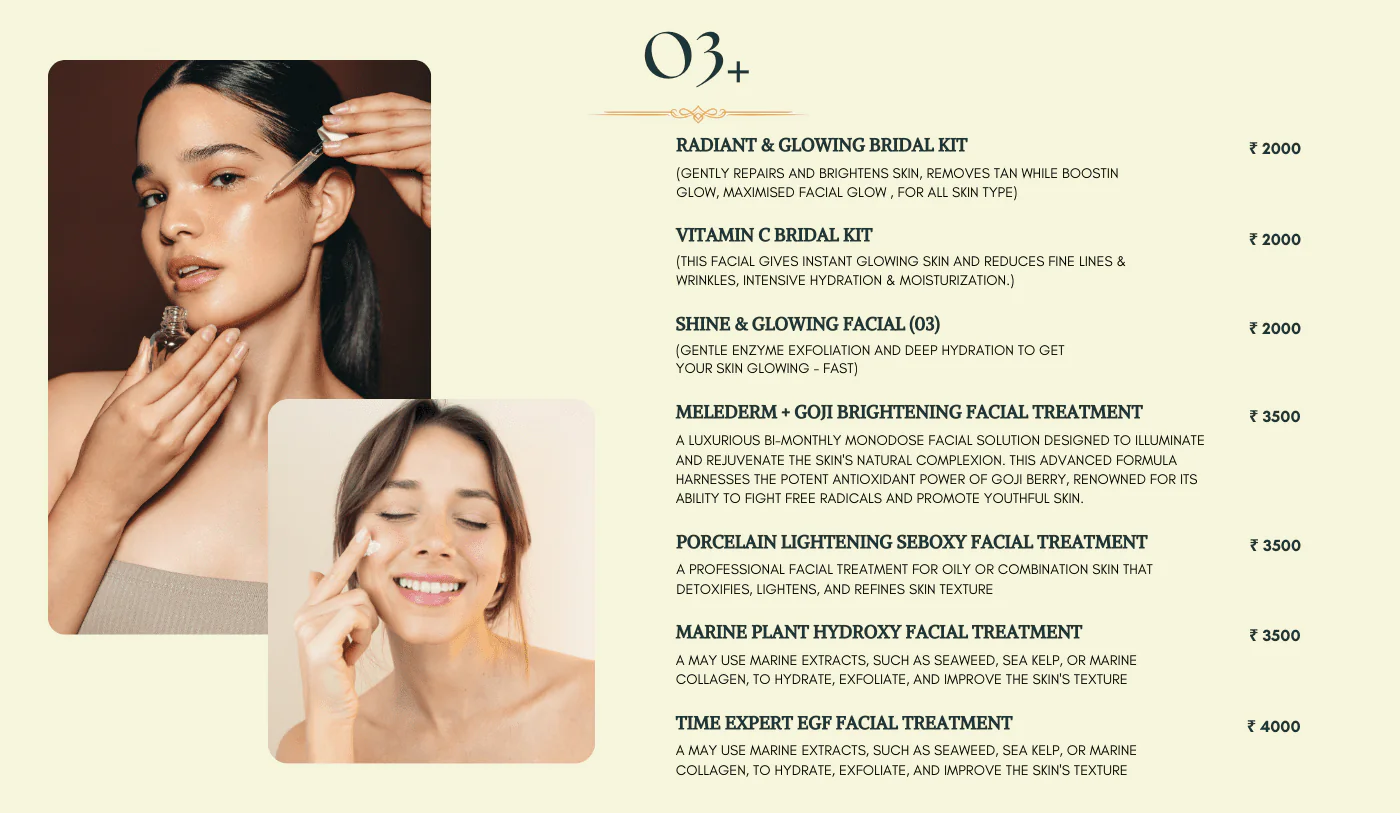 O3+

RADIANT & GLOWING BRIDAL KIT

₹ 2000

(GENTLY REPAIRS AND BRIGHTENS SKIN, REMOVES TAN WHILE BOOSTIN GLOW, MAXIMISED FACIAL GLOW , FOR ALL SKIN TYPE)

VITAMIN C BRIDAL KIT

₹ 2000

(THIS FACIAL GIVES INSTANT GLOWING SKIN AND REDUCES FINE LINES & WRINKLES, INTENSIVE HYDRATION & MOISTURIZATION.)

SHINE & GLOWING FACIAL (03)

₹ 2000

(GENTLE ENZYME EXFOLIATION AND DEEP HYDRATION TO GET YOUR SKIN GLOWING - FAST)

MELEDERM + GOJI BRIGHTENING FACIAL TREATMENT

₹ 3500

A LUXURIOUS BI-MONTHLY MONODOSE FACIAL SOLUTION DESIGNED TO ILLUMINATE AND REJUVENATE THE SKIN'S NATURAL COMPLEXION. THIS ADVANCED FORMULA HARNESSES THE POTENT ANTIOXIDANT POWER OF GOJI BERRY, RENOWNED FOR ITS ABILITY TO FIGHT FREE RADICALS AND PROMOTE YOUTHFUL SKIN.

PORCELAIN LIGHTENING SEBOXY FACIAL TREATMENT

₹ 3500

A PROFESSIONAL FACIAL TREATMENT FOR OILY OR COMBINATION SKIN THAT DETOXIFIES, LIGHTENS, AND REFINES SKIN TEXTURE

MARINE PLANT HYDROXY FACIAL TREATMENT

₹ 3500

A MAY USE MARINE EXTRACTS, SUCH AS SEAWEED, SEA KELP, OR MARINE COLLAGEN, TO HYDRATE, EXFOLIATE, AND IMPROVE THE SKIN'S TEXTURE

TIME EXPERT EGF FACIAL TREATMENT

₹ 4000

A MAY USE MARINE EXTRACTS, SUCH AS SEAWEED, SEA KELP, OR MARINE COLLAGEN, TO HYDRATE, EXFOLIATE, AND IMPROVE THE SKIN'S TEXTURE